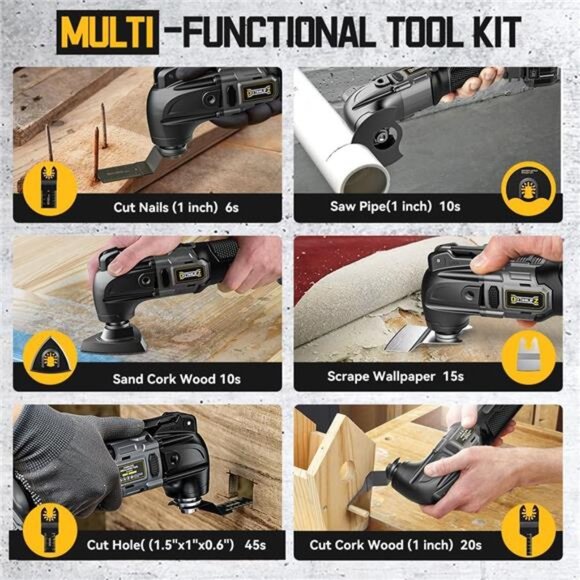 MULTI -FUNCTIONAL TOOL KIT

Cut Nails (1 inch) 6s

Saw Pipe(1 inch) 10s

Sand Cork Wood 10s

Scrape Wallpaper 15s

Cut Hole( (1.5"x1"x0.6") 45s

Cut Cork Wood (1 inch) 20s